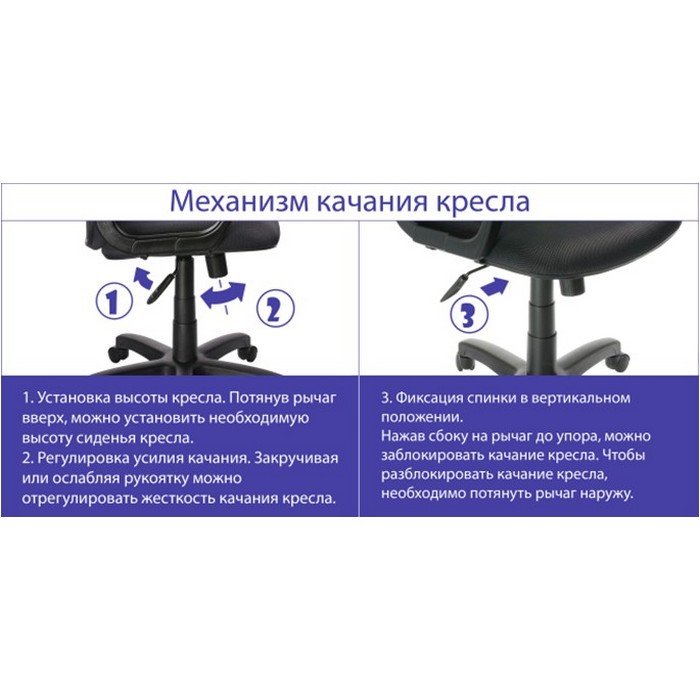 Механизм качания кресла

1

2

3

1. Установка высоты кресла. Потянув рычаг вверх, можно установить необходимую высоту сиденья кресла.
2. Регулировка усилия качания. Закручивая или ослабляя рукоятку можно отрегулировать жесткость качания кресла.

3. Фиксация спинки в вертикальном положении.
Нажав сбоку на рычаг до упора, можно заблокировать качание кресла. Чтобы разблокировать качание кресла, необходимо потянуть рычаг наружу.